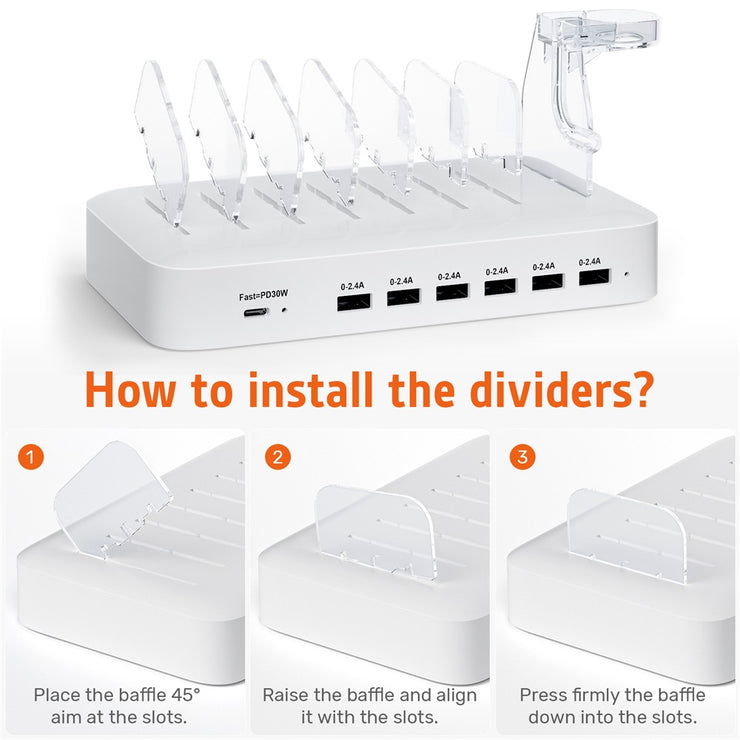 Fast=PD30W

0-2.4A

0-2.4A

0-2.4A

0-2.4A

0-2.4A

0-2.4A

How to install the dividers?

1

Place the baffle 45° aim at the slots.

2

Raise the baffle and align it with the slots.

3

Press firmly the baffle down into the slots.