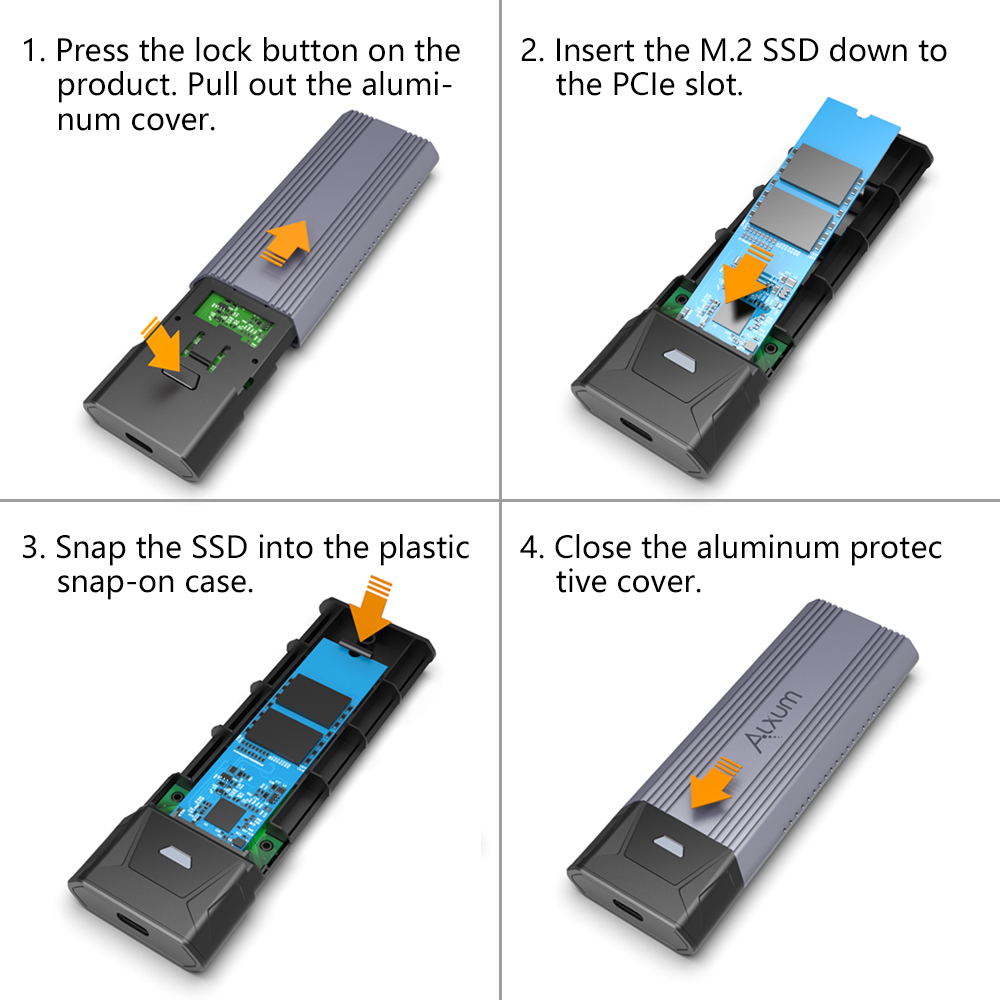 1. Press the lock button on the product. Pull out the aluminum cover.

2. Insert the M.2 SSD down to the PCIe slot.

3. Snap the SSD into the plastic snap-on case.

4. Close the aluminum protec tive cover.

ALXUM